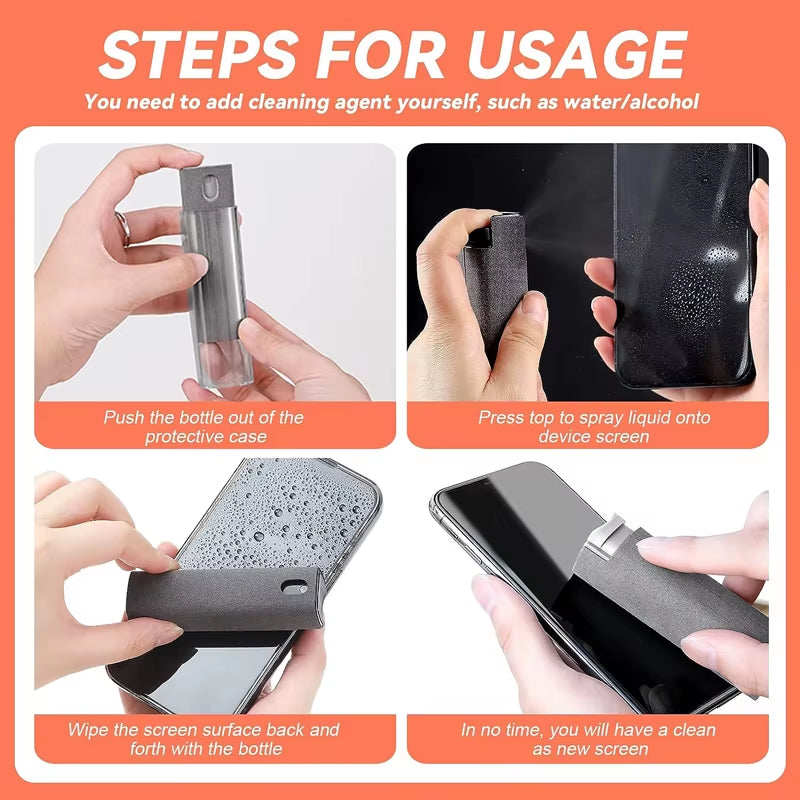 STEPS FOR USAGE

You need to add cleaning agent yourself, such as water/alcohol

Push the bottle out of the protective case

Press top to spray liquid onto device screen

Wipe the screen surface back and forth with the bottle

In no time, you will have a clean as new screen